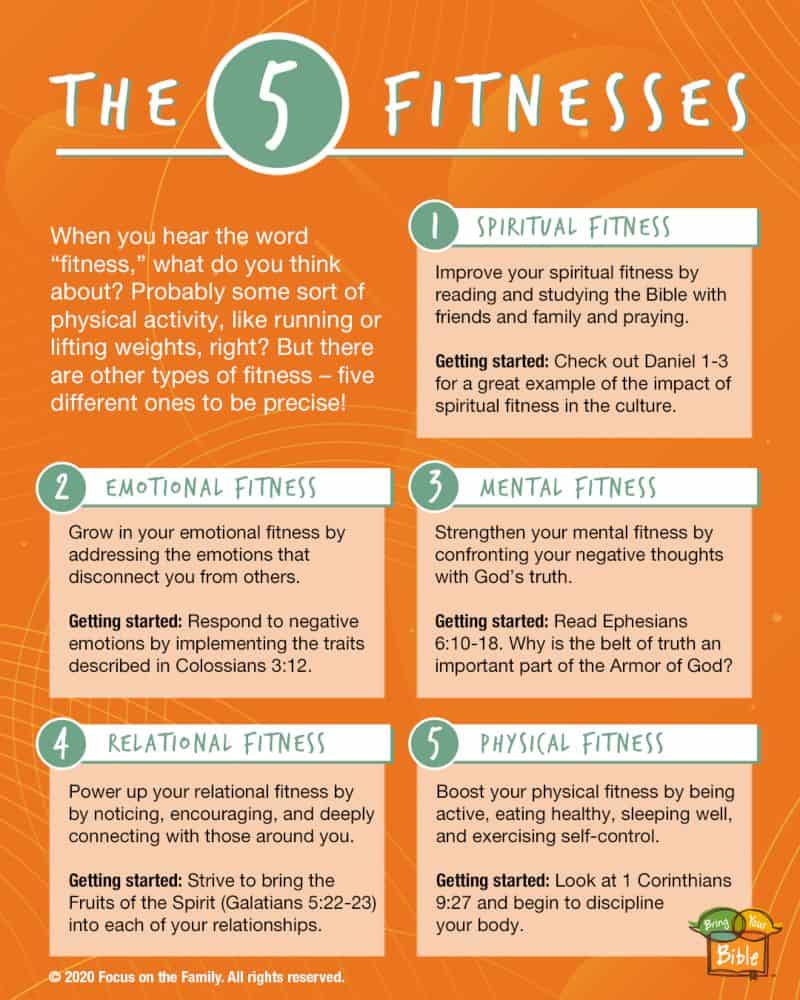 THE 5 FITNESSES

When you hear the word "fitness," what do you think about? Probably some sort of physical activity, like running or lifting weights, right? But there are other types of fitness – five different ones to be precise!

1 SPIRITUAL FITNESS

Improve your spiritual fitness by reading and studying the Bible with friends and family and praying.

Getting started: Check out Daniel 1-3 for a great example of the impact of spiritual fitness in the culture.

2 EMOTIONAL FITNESS

Grow in your emotional fitness by addressing the emotions that disconnect you from others.

Getting started: Respond to negative emotions by implementing the traits described in Colossians 3:12.

3 MENTAL FITNESS

Strengthen your mental fitness by confronting your negative thoughts with God's truth.

Getting started: Read Ephesians 6:10-18. Why is the belt of truth an important part of the Armor of God?

4 RELATIONAL FITNESS

Power up your relational fitness by by noticing, encouraging, and deeply connecting with those around you.

Getting started: Strive to bring the Fruits of the Spirit (Galatians 5:22-23) into each of your relationships.

5 PHYSICAL FITNESS

Boost your physical fitness by being active, eating healthy, sleeping well, and exercising self-control.

Getting started: Look at 1 Corinthians 9:27 and begin to discipline your body.

Bring Your Bible

© 2020 Focus on the Family. All rights reserved.