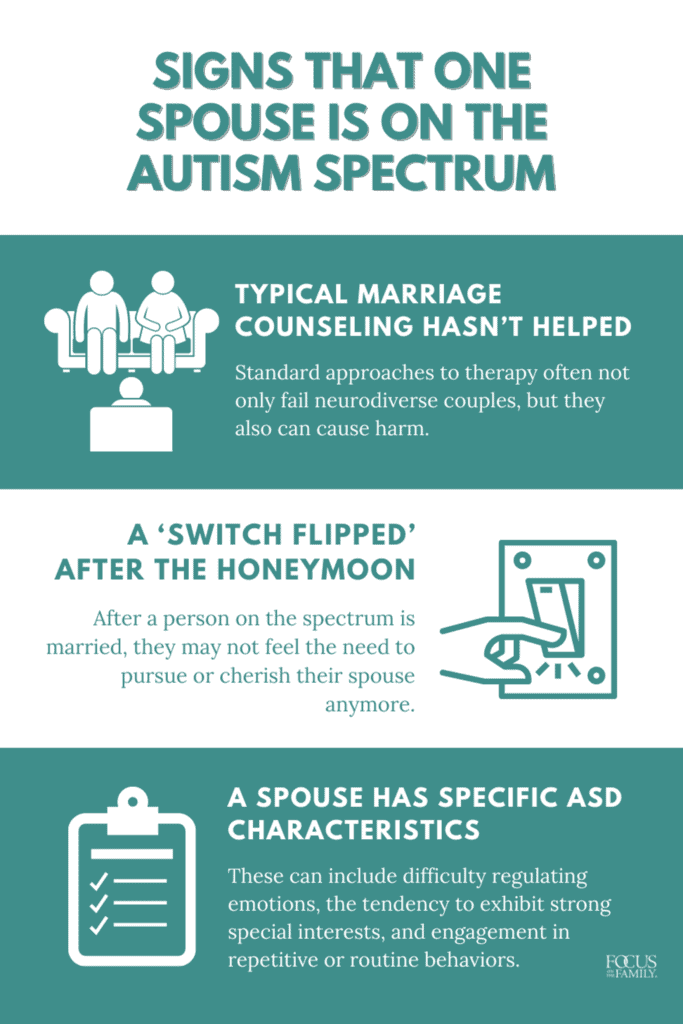 SIGNS THAT ONE SPOUSE IS ON THE AUTISM SPECTRUM

TYPICAL MARRIAGE COUNSELING HASN'T HELPED

Standard approaches to therapy often not only fail neurodiverse couples, but they also can cause harm.

A 'SWITCH FLIPPED' AFTER THE HONEYMOON

After a person on the spectrum is married, they may not feel the need to pursue or cherish their spouse anymore.

A SPOUSE HAS SPECIFIC ASD CHARACTERISTICS

These can include difficulty regulating emotions, the tendency to exhibit strong special interests, and engagement in repetitive or routine behaviors.

FOCUS ON THE FAMILY.